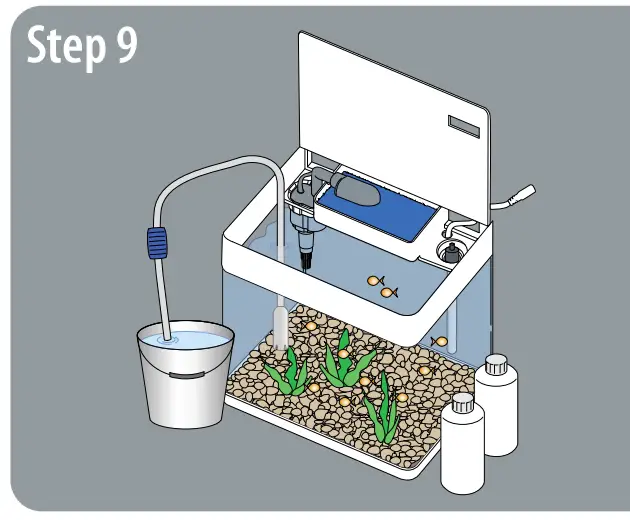 Step 9