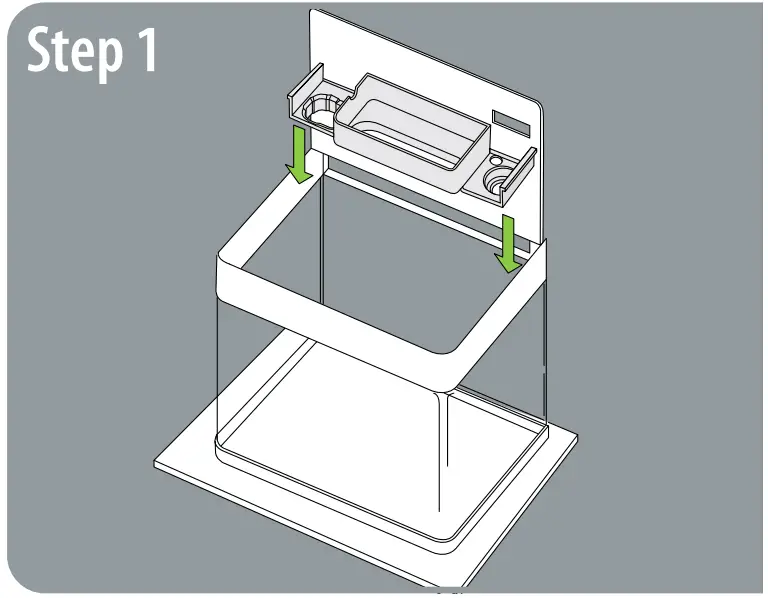 Step 1