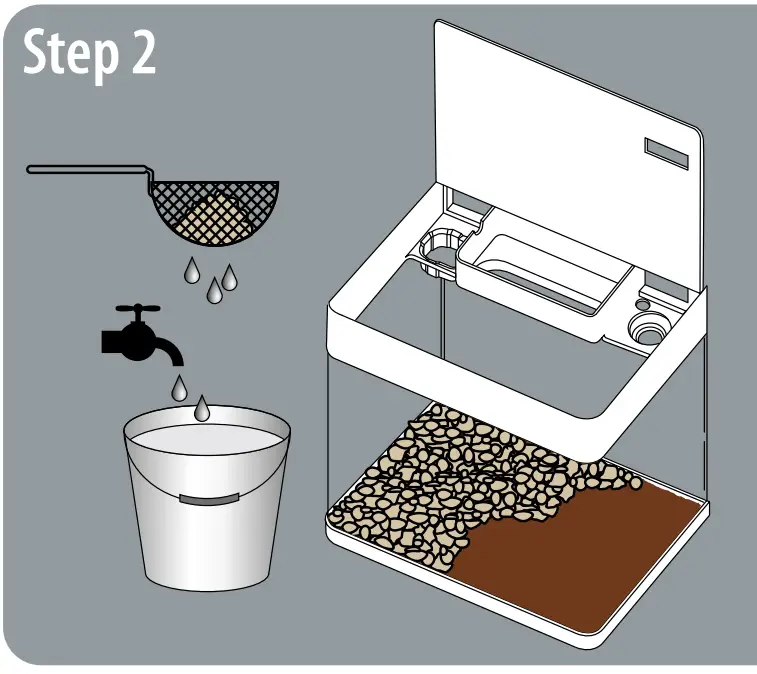 Step 2