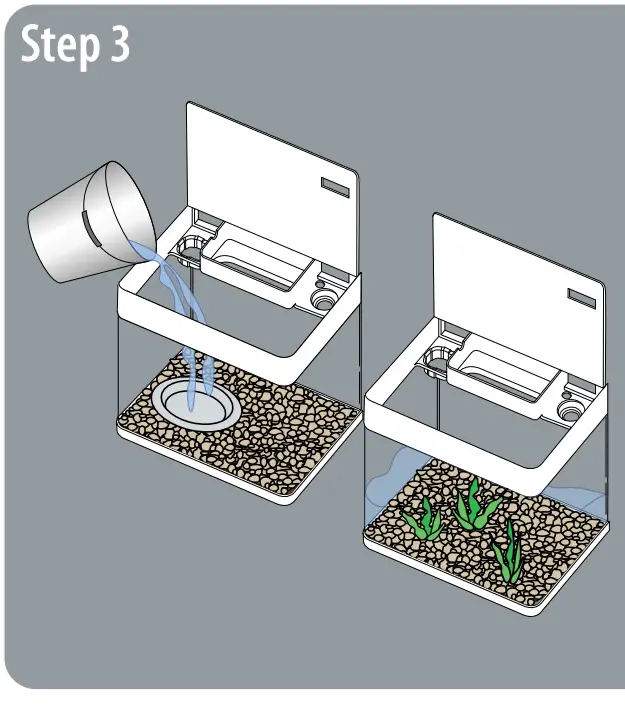 Step 3