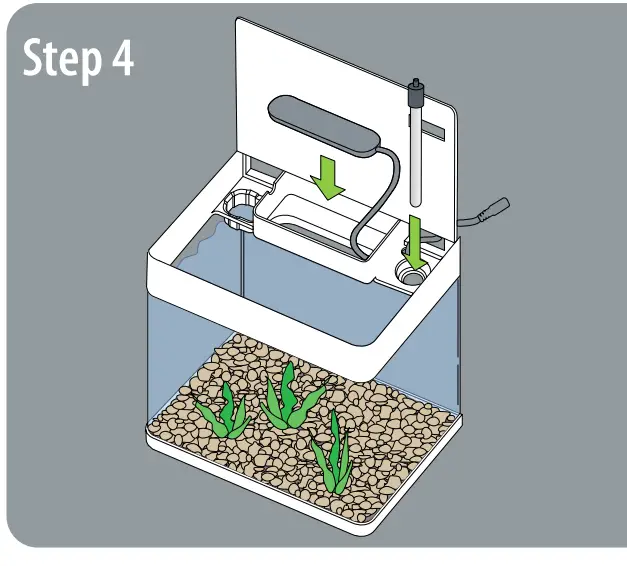 Step 4