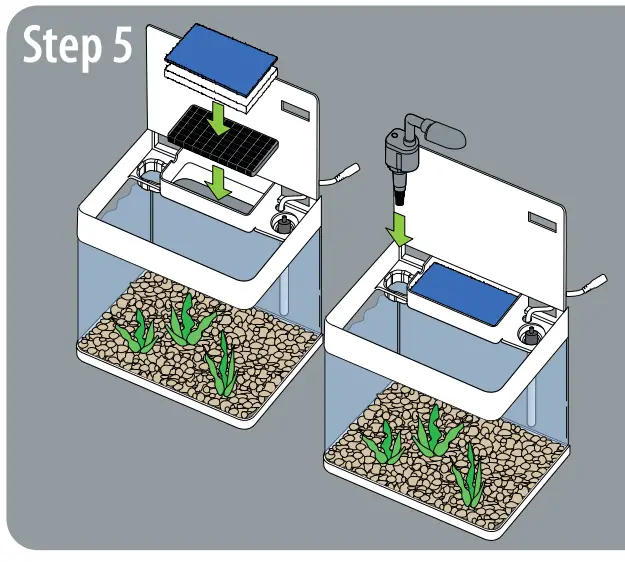 Step 5