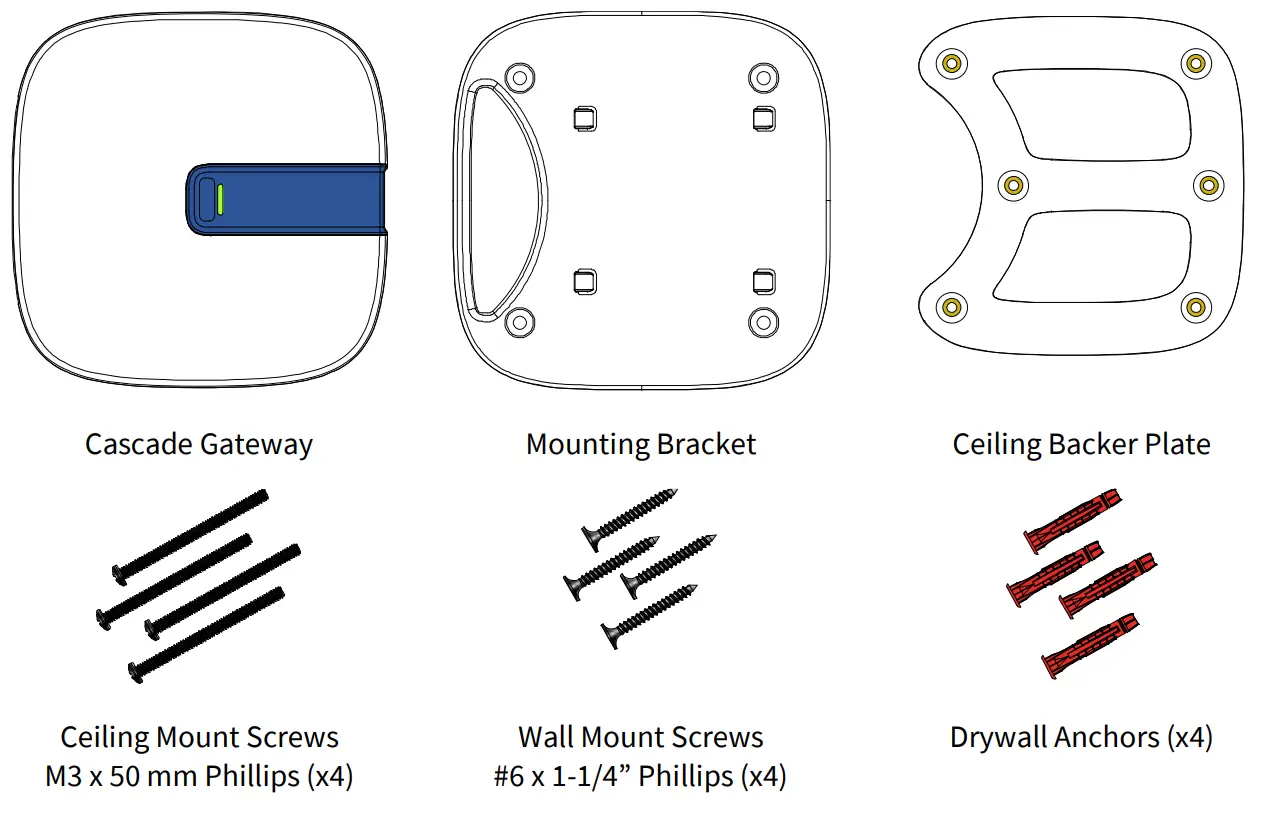 Cascade Gateway

Mounting Bracket

Ceiling Backer Plate

Ceiling Mount Screws
M3 x 50 mm Phillips (x4)

Wall Mount Screws
#6 x 1-1/4” Phillips (x4)

Drywall Anchors (x4)