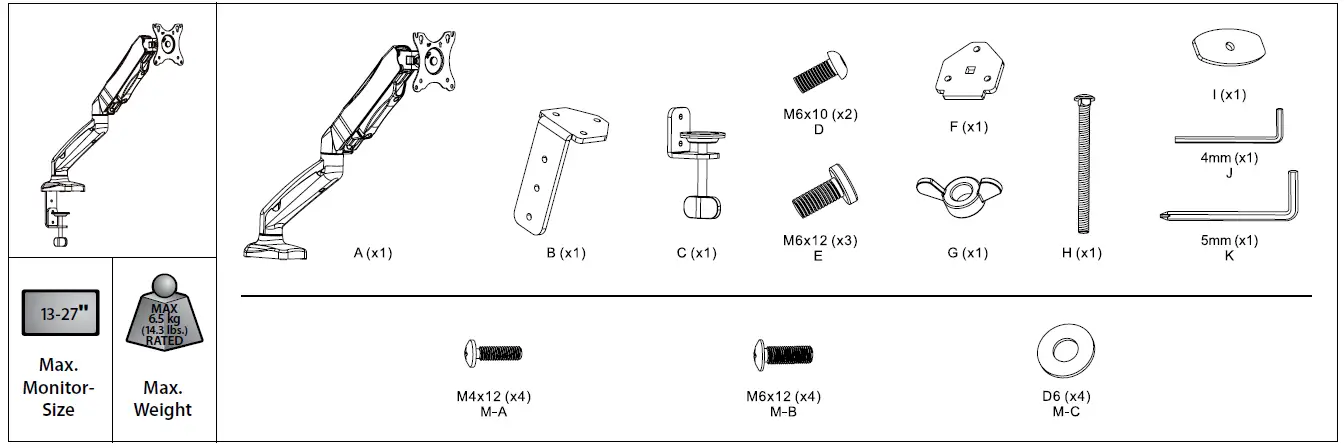 13-27"

Max. Monitor-Size

MAX 6.5 kg (14.3 lbs.) RATED

Max. Weight

A (x1)

B (x1)

C (x1)

M6x10 (x2)
D

M6x12 (x3)
E

F (x1)

G (x1)

H (x1)

I (x1)

4mm (x1)
J

5mm (x1)
K

M4x12 (x4)
M-A

M6x12 (x4)
M-B

D6 (x4)
M-C