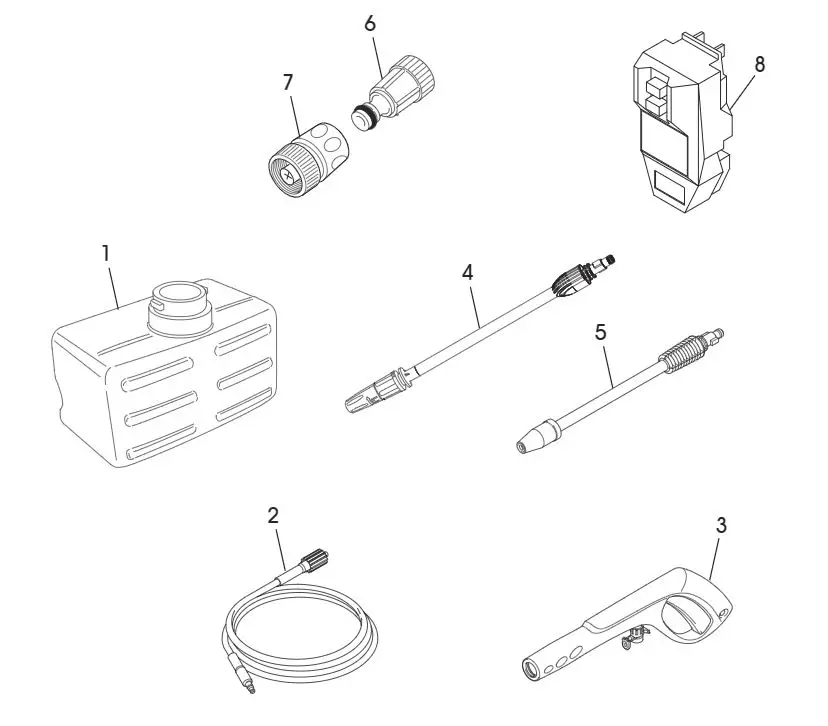 6
7
8
1
4
5
2
3