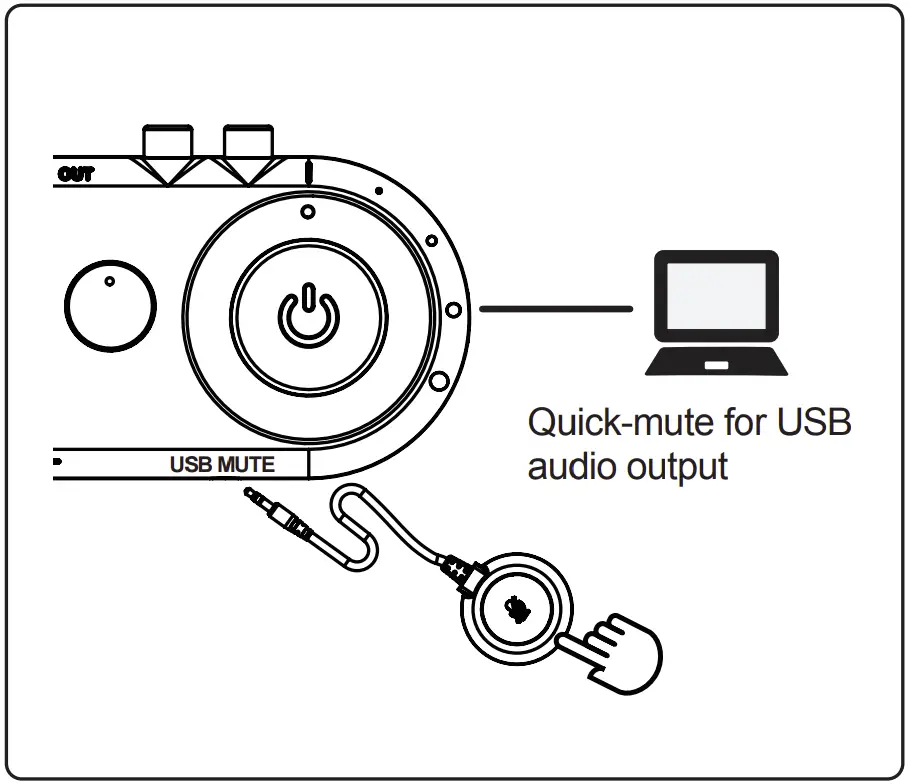 OUT

USB MUTE

Quick-mute for USB audio output