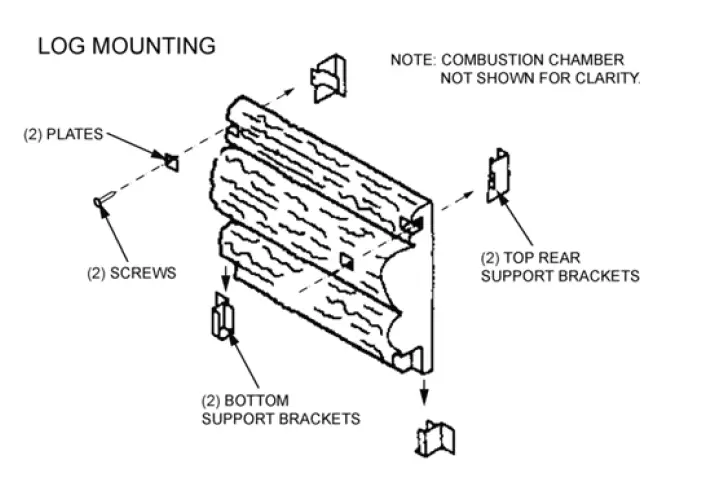 LOG MOUNTING

NOTE: COMBUSTION CHAMBER NOT SHOWN FOR CLARITY.

(2) PLATES

(2) SCREWS

(2) TOP REAR SUPPORT BRACKETS

(2) BOTTOM SUPPORT BRACKETS