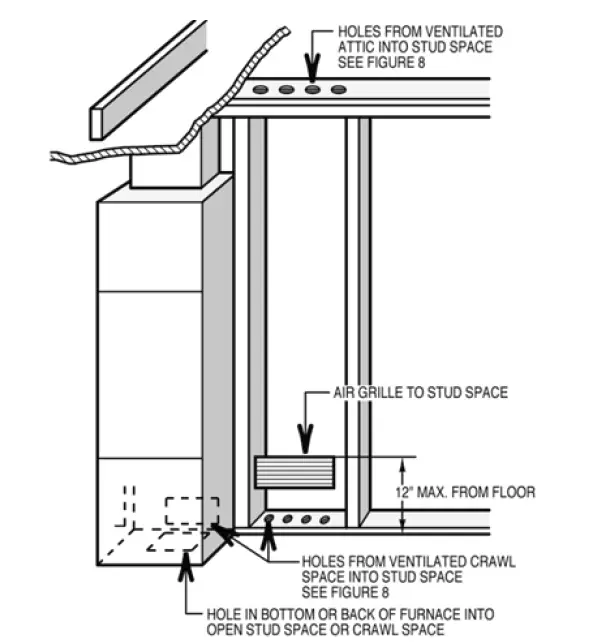 HOLES FROM VENTILATED ATTIC INTO STUD SPACE SEE FIGURE 8

AIR GRILLE TO STUD SPACE

12" MAX. FROM FLOOR

HOLES FROM VENTILATED CRAWL SPACE INTO STUD SPACE SEE FIGURE 8

HOLE IN BOTTOM OR BACK OF FURNACE INTO OPEN STUD SPACE OR CRAWL SPACE