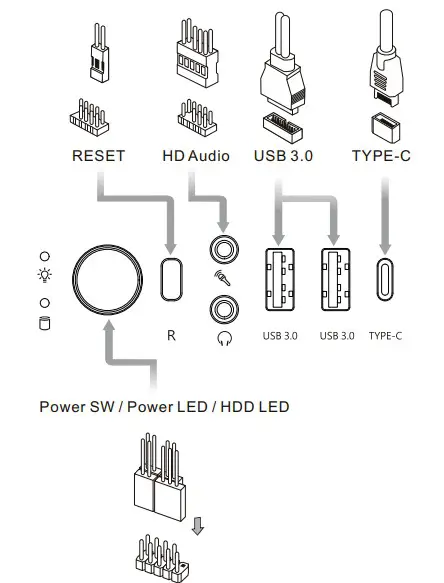 RESET HD Audio USB 3.0 TYPE-C

R

USB 3.0 USB 3.0 TYPE-C

Power SW / Power LED / HDD LED