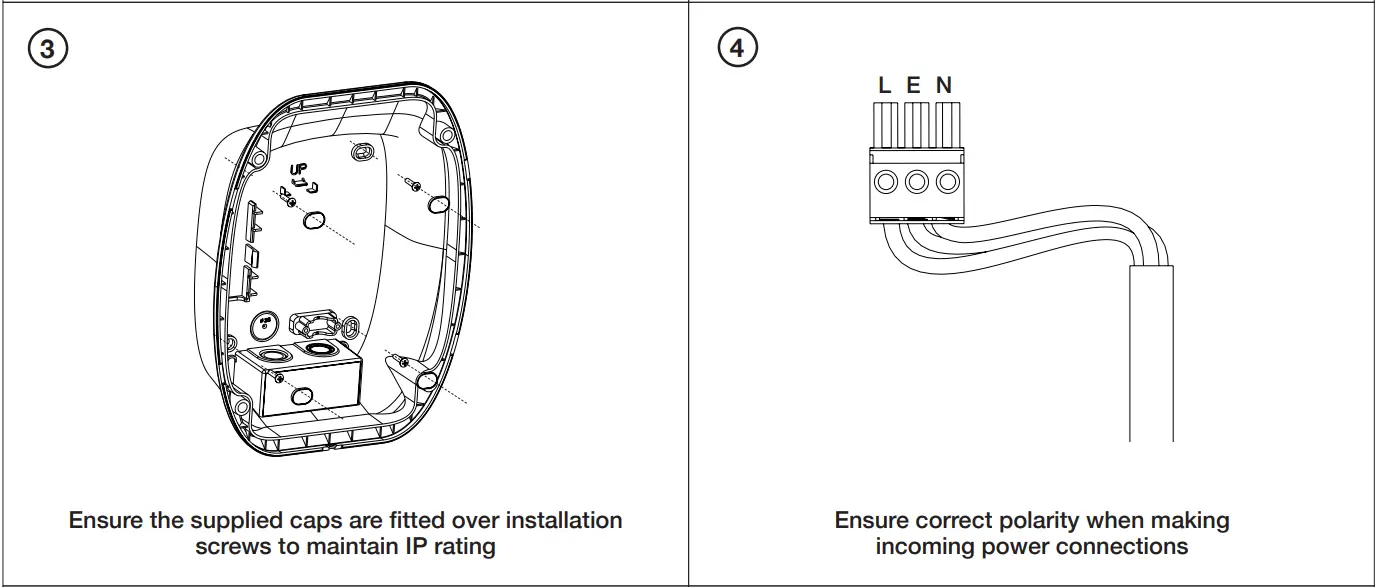 3

UP

Ensure the supplied caps are fitted over installation screws to maintain IP rating

4

L E N

Ensure correct polarity when making incoming power connections