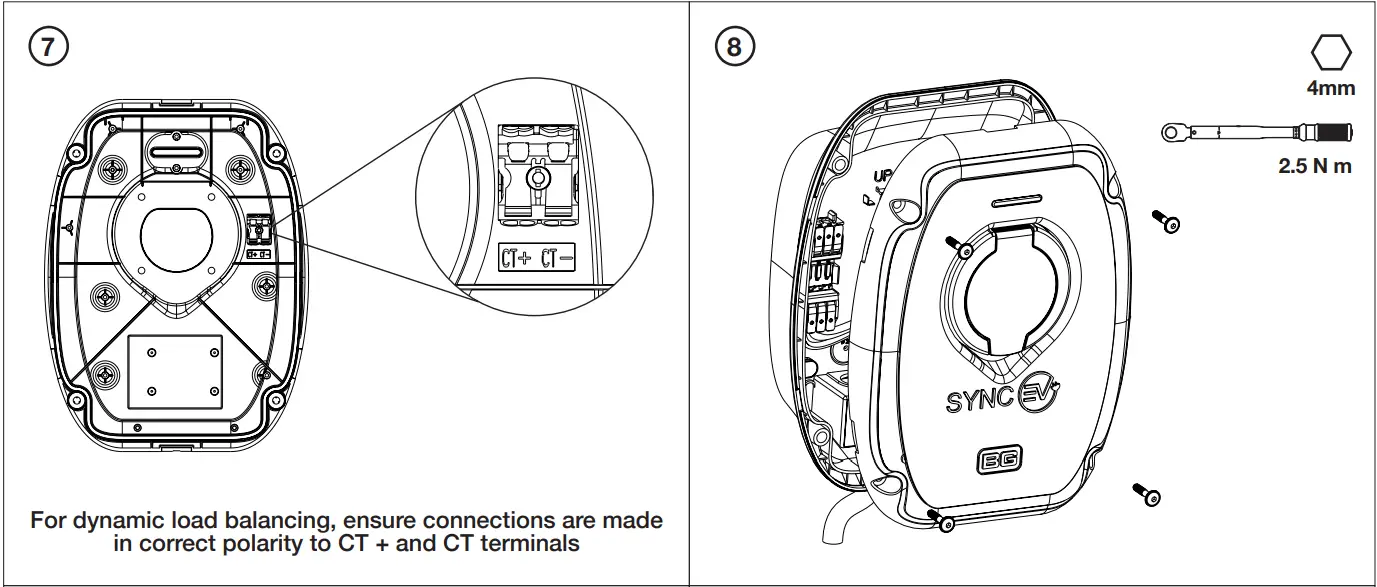 7

CT+ CT−

For dynamic load balancing, ensure connections are made in correct polarity to CT + and CT terminals

8

4mm

2.5 N m

UP

SYNC EV

BG