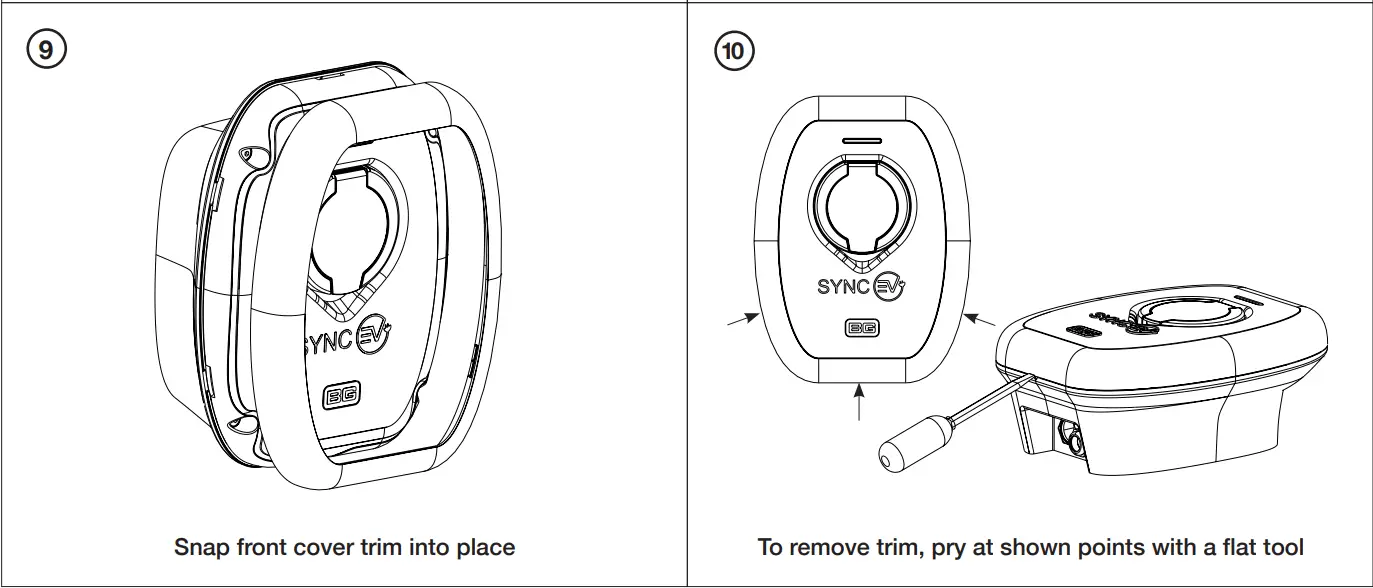 9

SYNC EV

BG

Snap front cover trim into place

10

SYNC EV

BG

To remove trim, pry at shown points with a flat tool