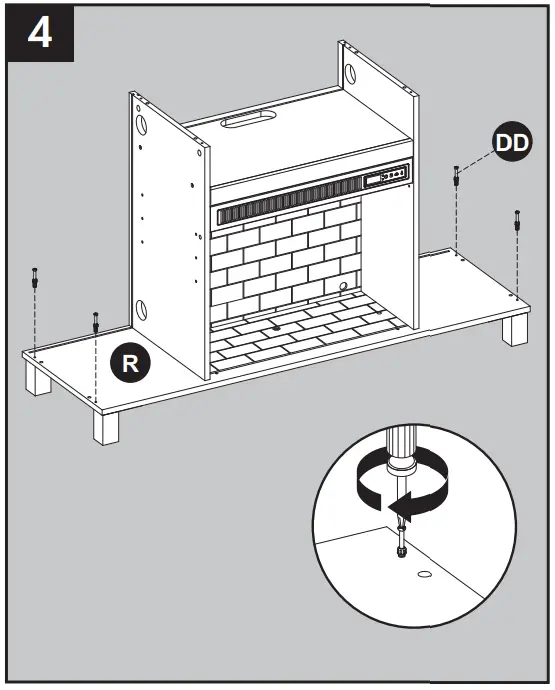 4

DD

R