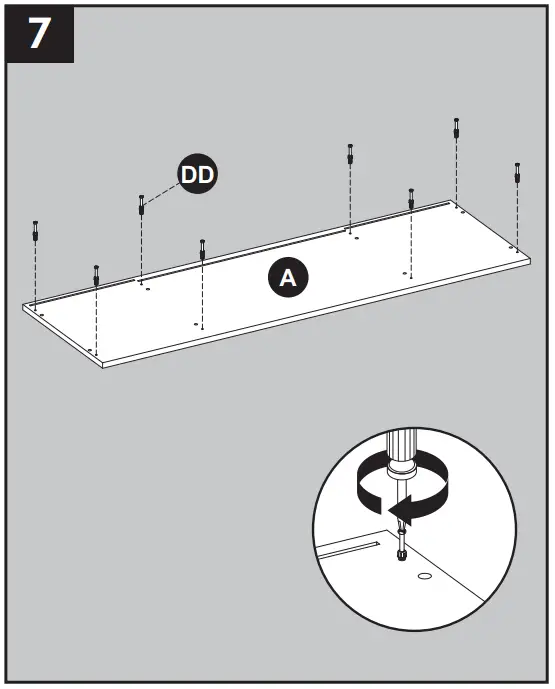 7

DD

A