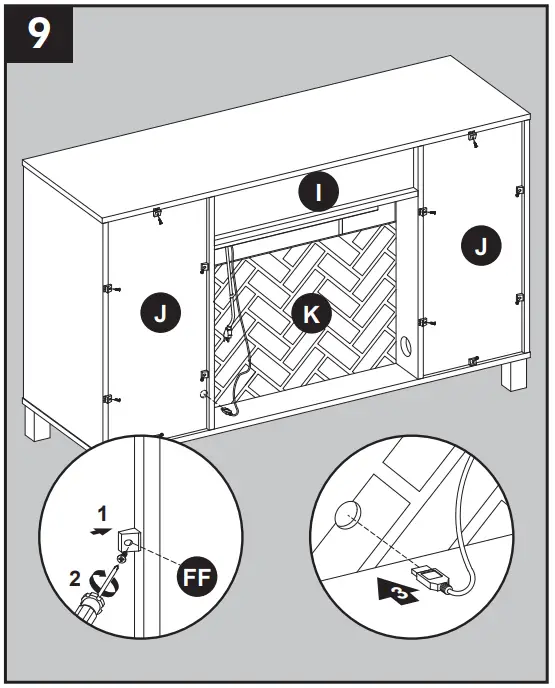 9

I

J

J

K

1

2

FF

3