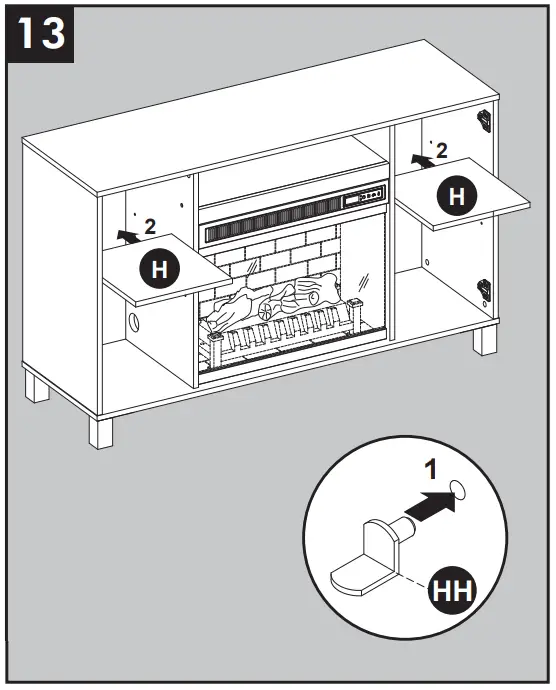 13

2

H

2

H

1

HH