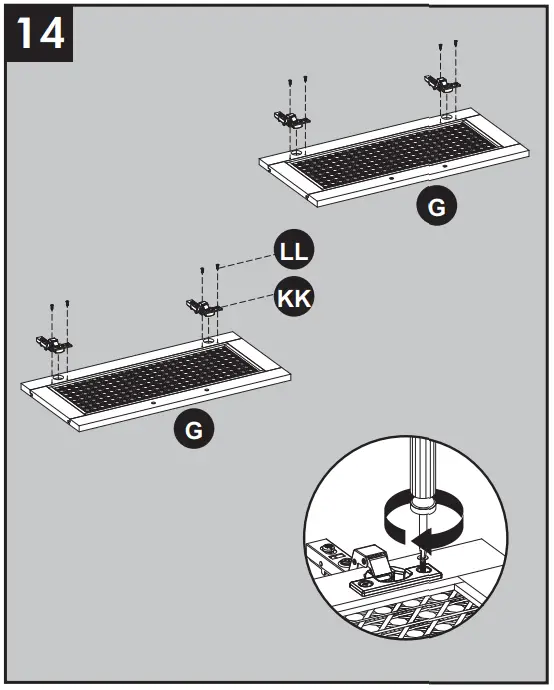 14

G

LL

KK

G