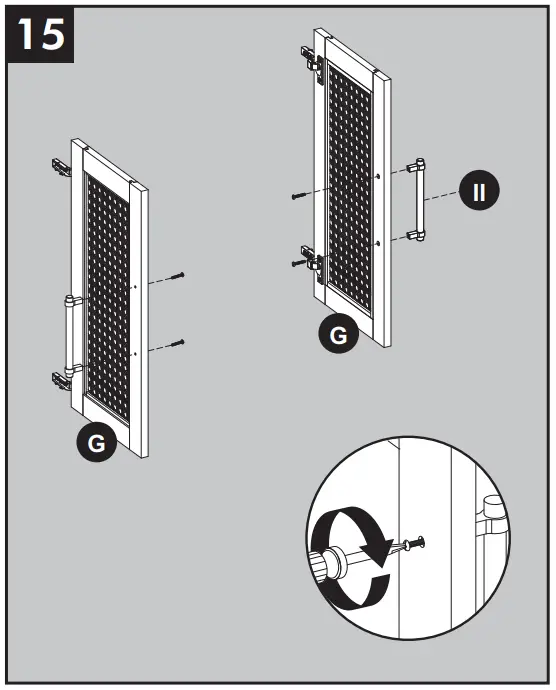 15

II

G

G