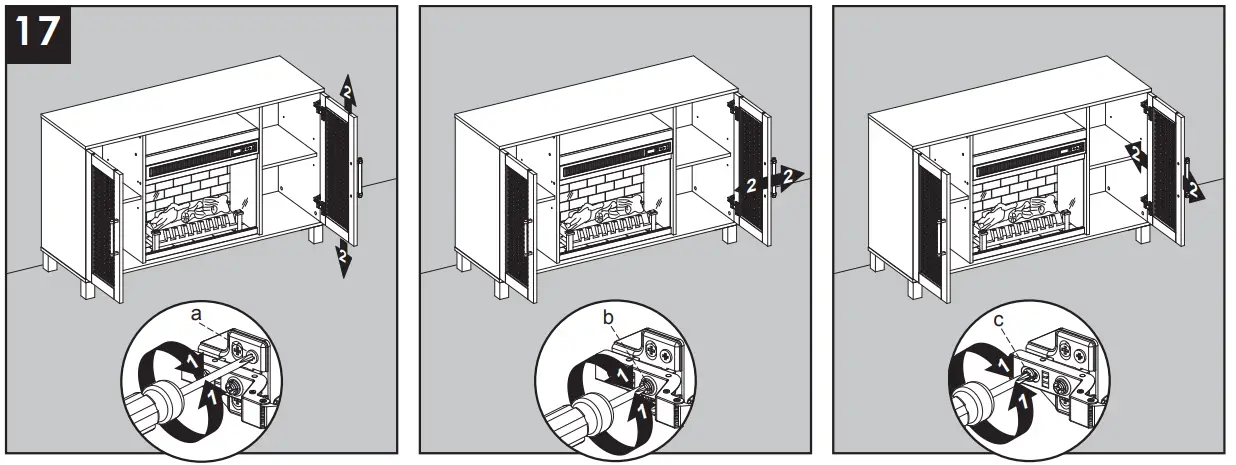 17

2
2
a
1
1

2
2
b
1
1

2
2
c
1
1