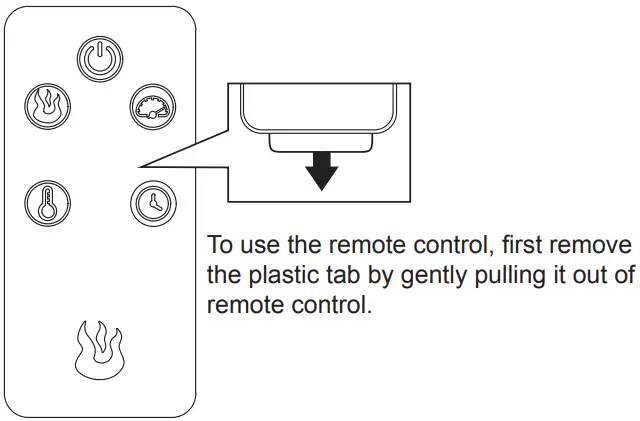 To use the remote control, first remove the plastic tab by gently pulling it out of remote control.