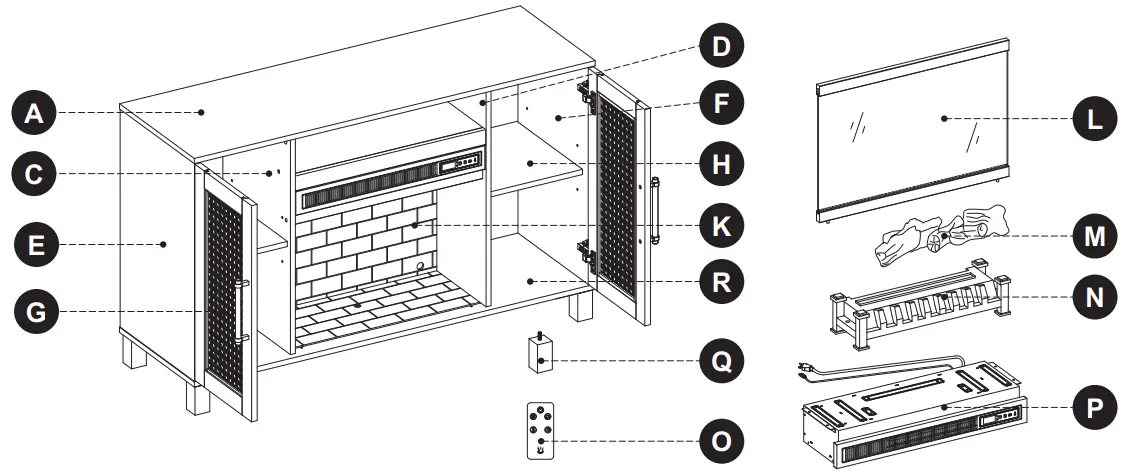 A
C
E
G
D
F
H
K
R
Q
O
L
M
N
P