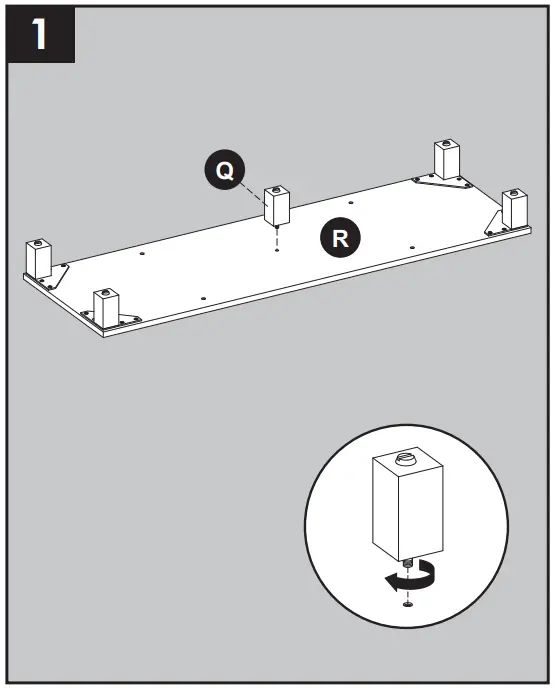 1

Q

R