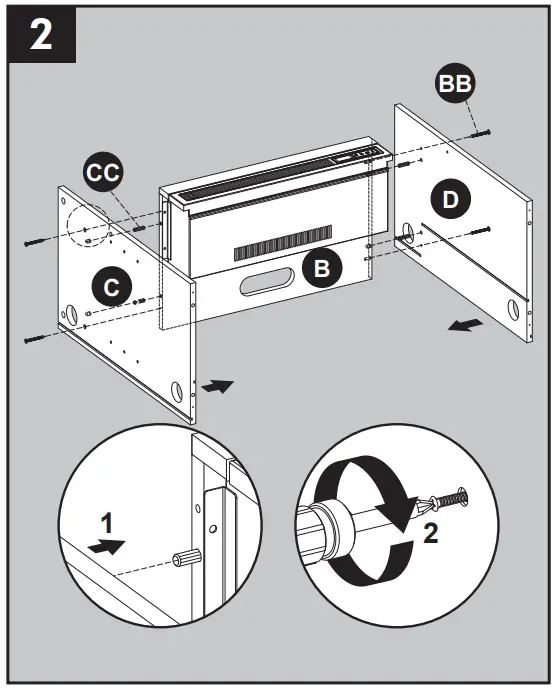 2

BB

CC

D

B

C

1

2