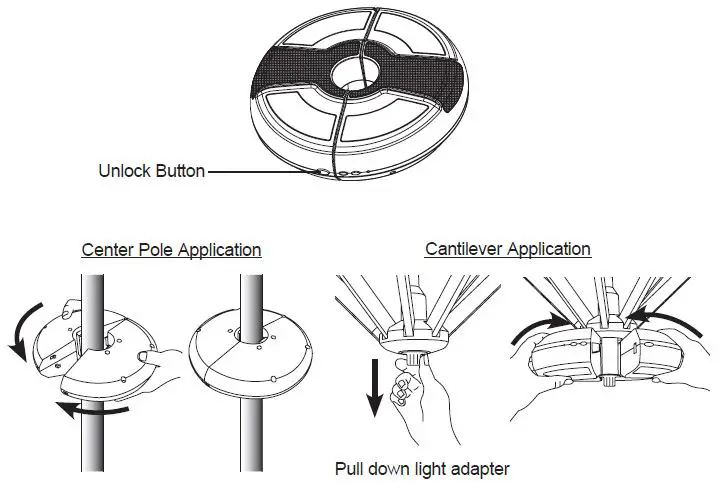 Unlock Button

Center Pole Application

Cantilever Application

Pull down light adapter