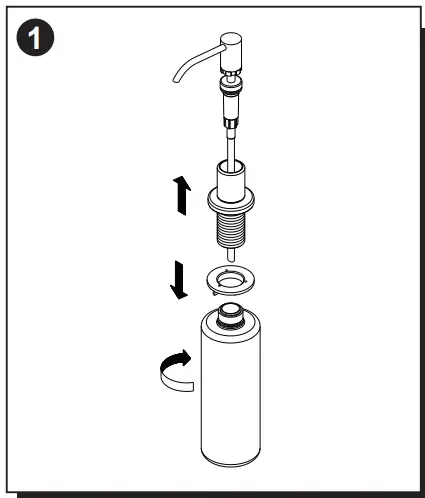 1