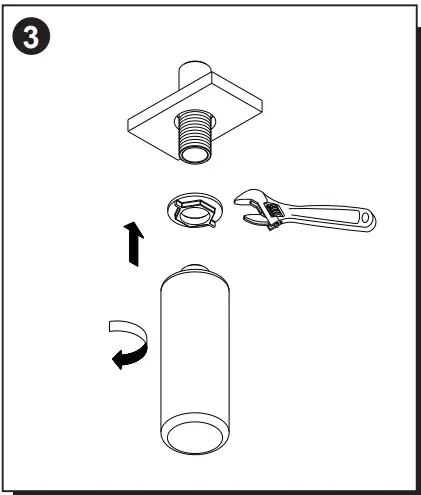 3