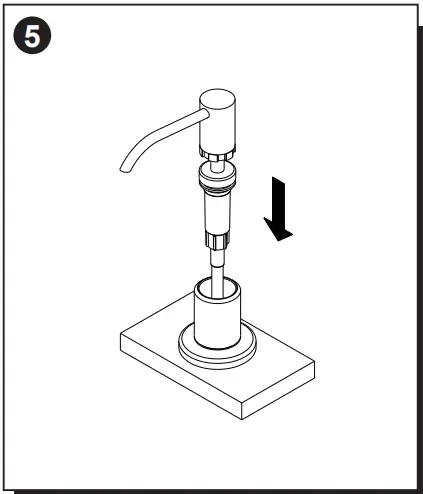 5