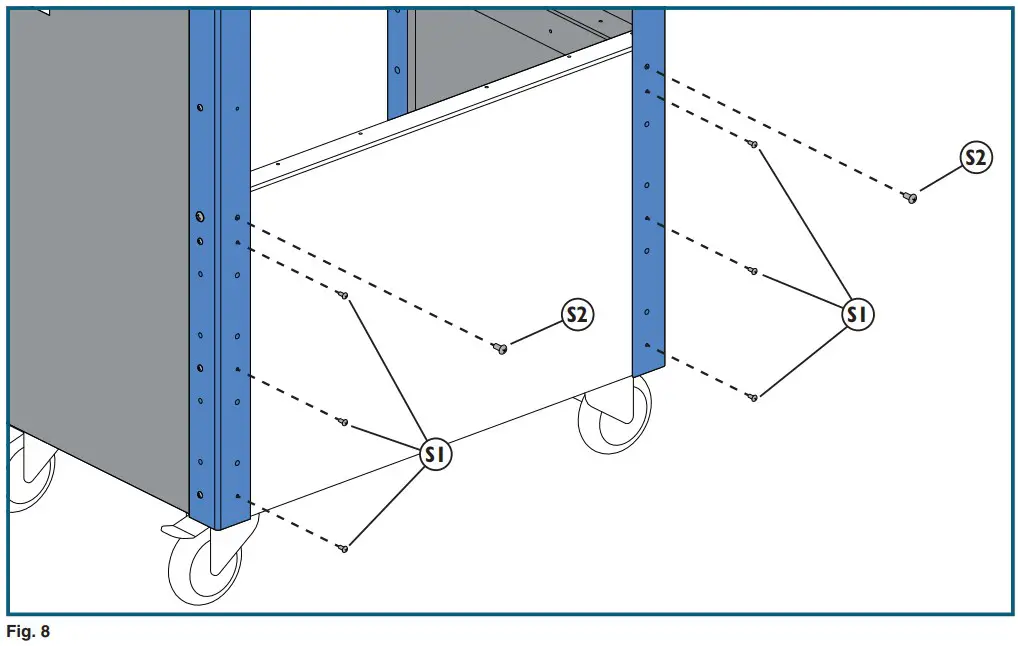 S2
S2
S1
S1
Fig. 8