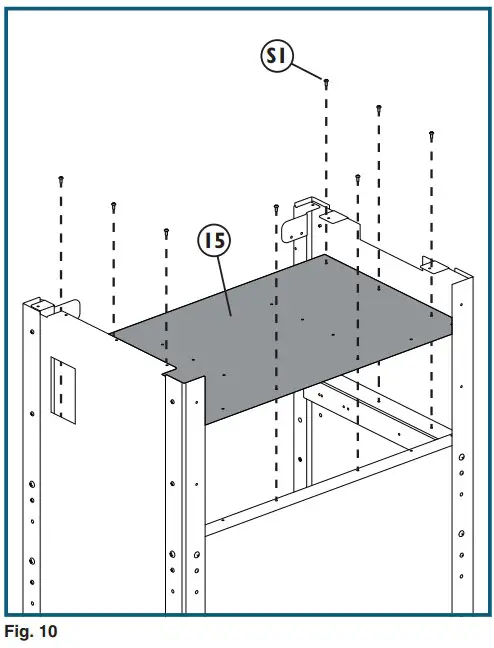 S1

15

Fig. 10