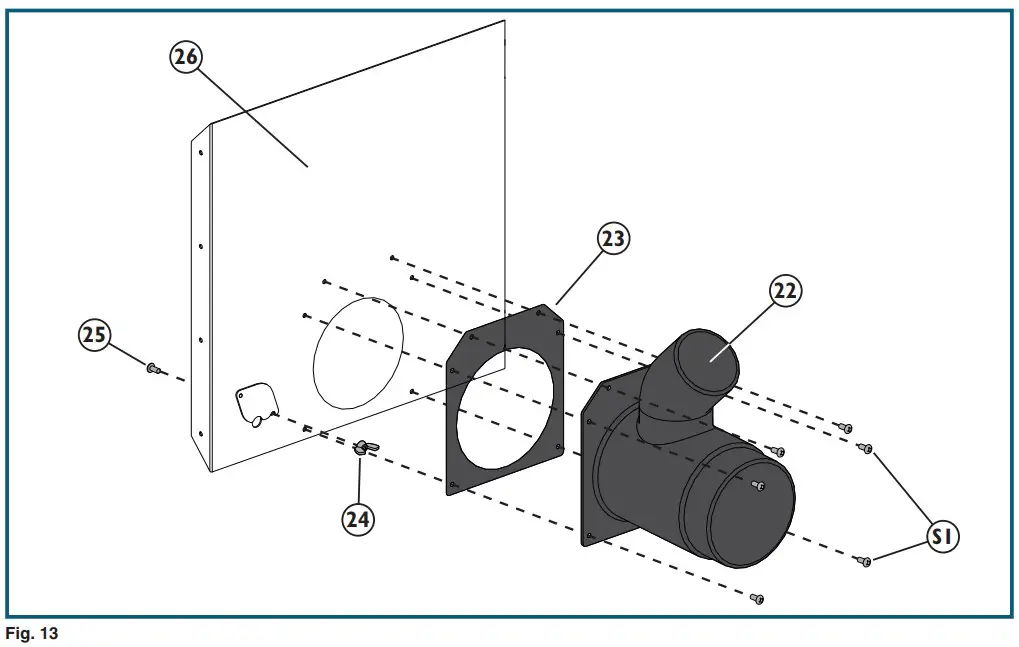 26
23
22
25
24
S1
Fig. 13