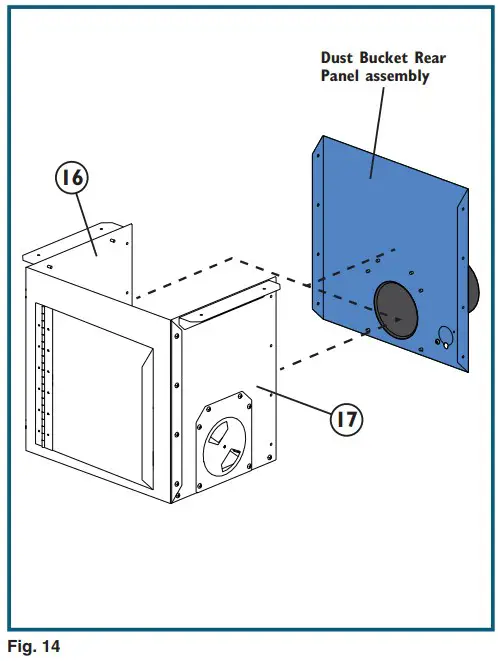 Dust Bucket Rear Panel assembly

16

17

Fig. 14