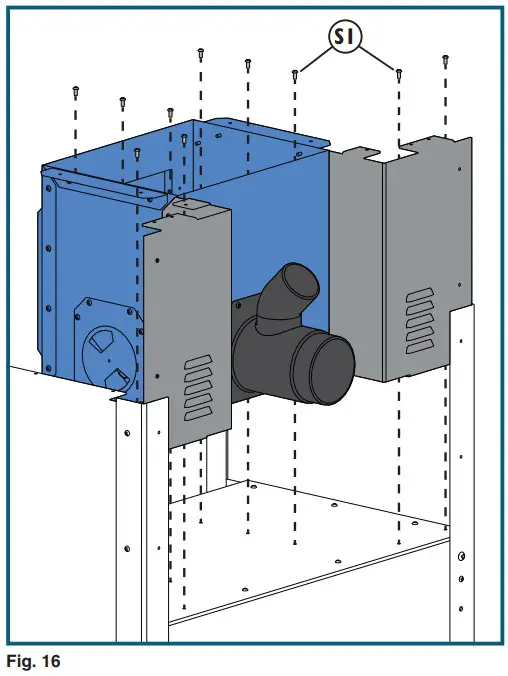 S1

Fig. 16