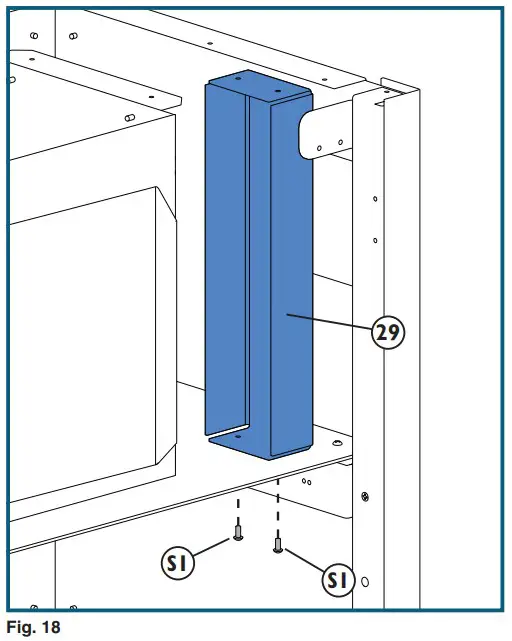 29

S1

S1

Fig. 18