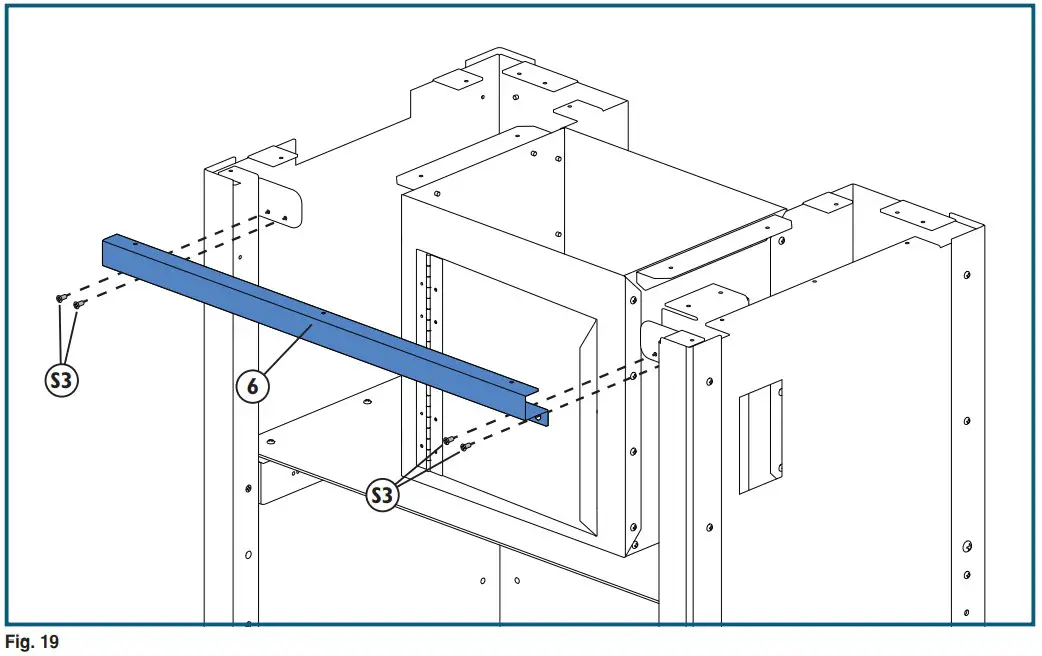 S3

6

S3

Fig. 19