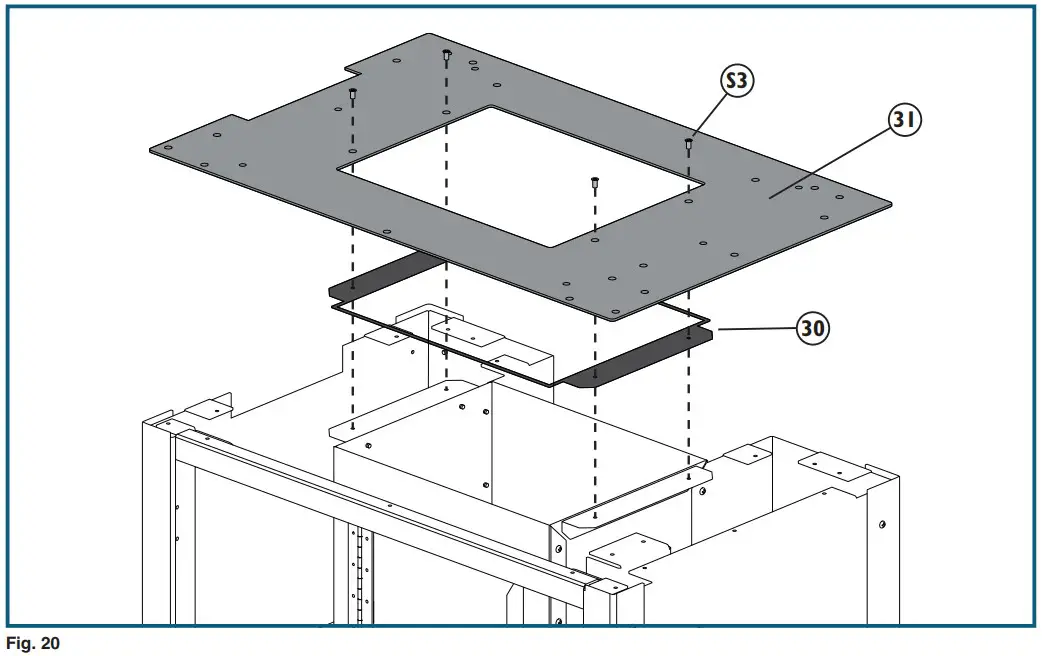 S3
31
30
Fig. 20