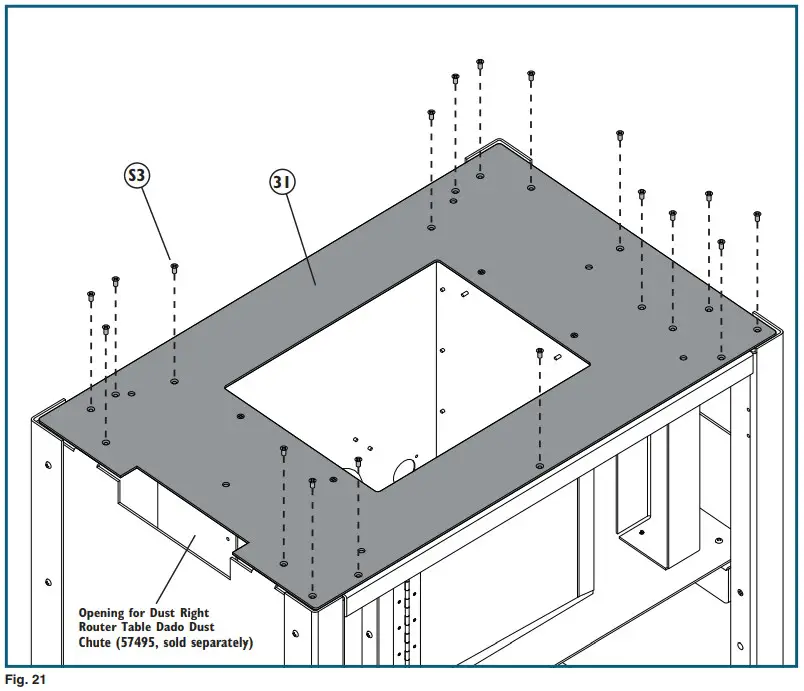 S3

31

Opening for Dust Right Router Table Dado Dust Chute (57495, sold separately)

Fig. 21