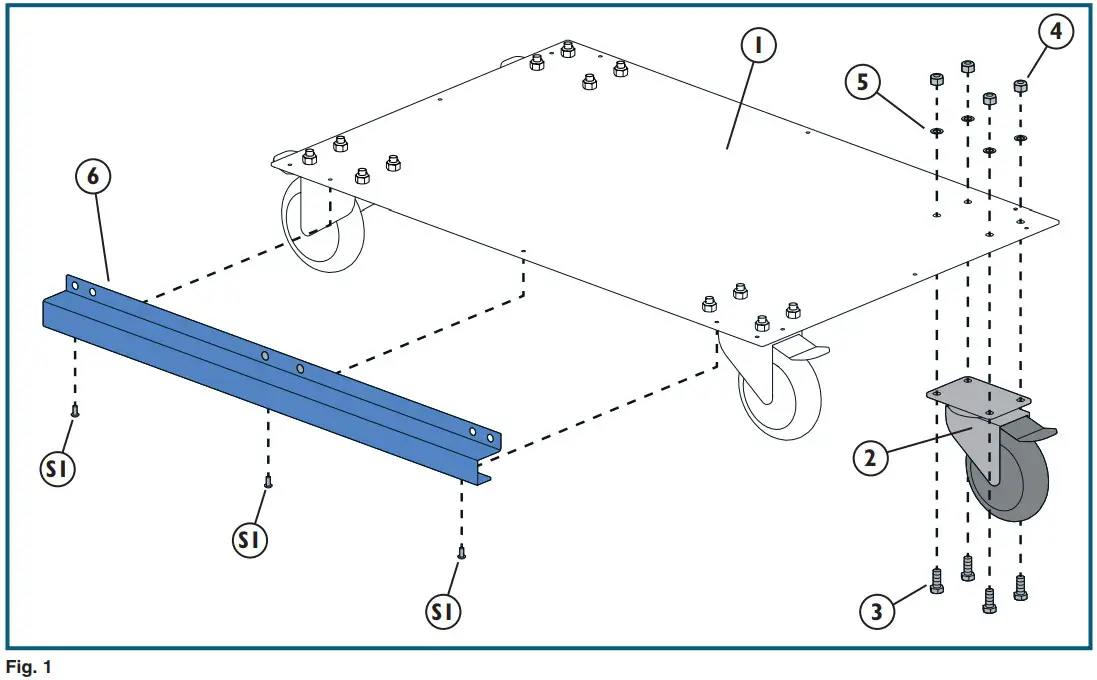 1
4
5
6
2
S1
S1
S1
3
Fig. 1