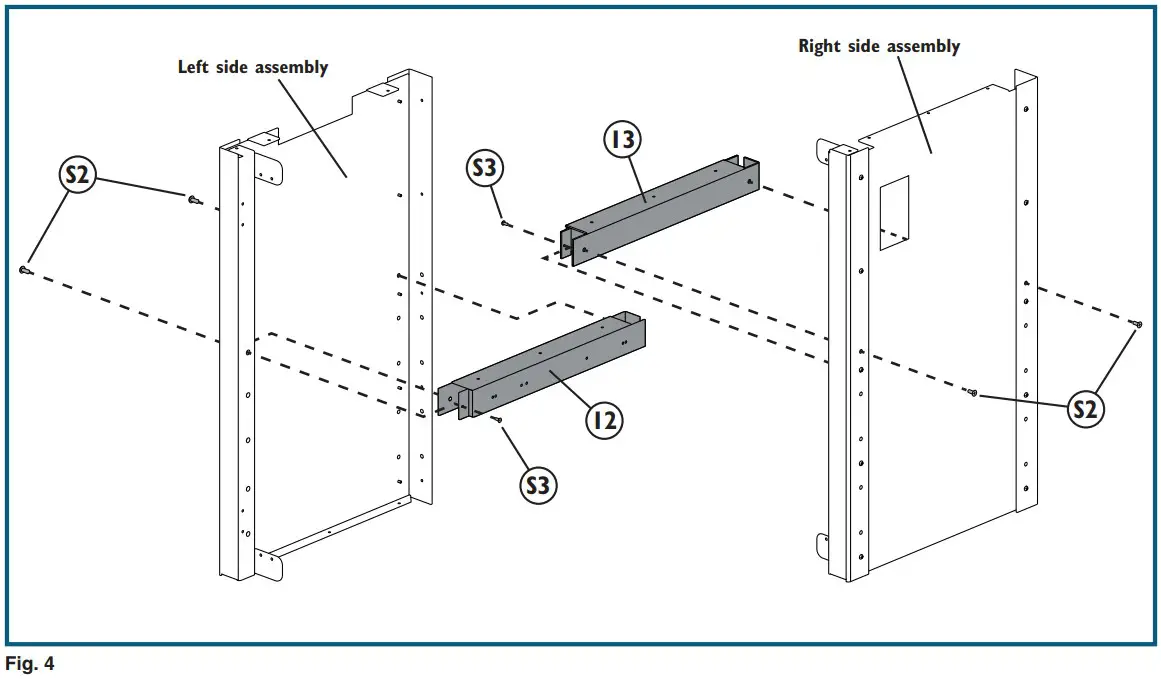 Left side assembly

Right side assembly

S2

S3

13

12

S3

S2

Fig. 4