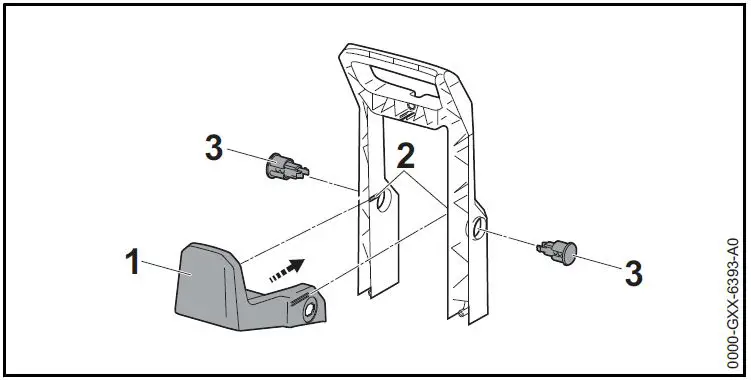 3
2
1
3
0000-GXX-6393-A0