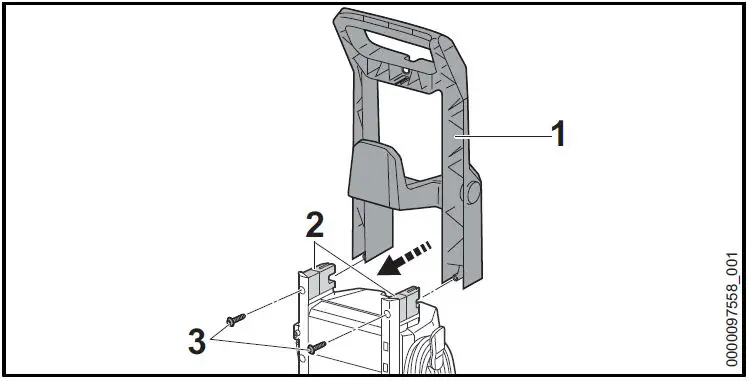 1

2

3

0000097558_001