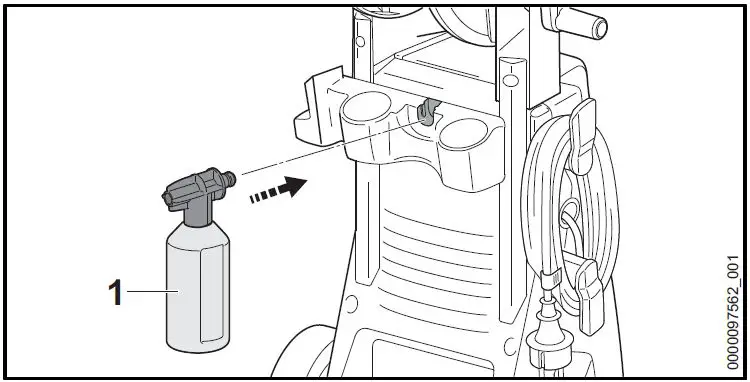 1

0000097562_001