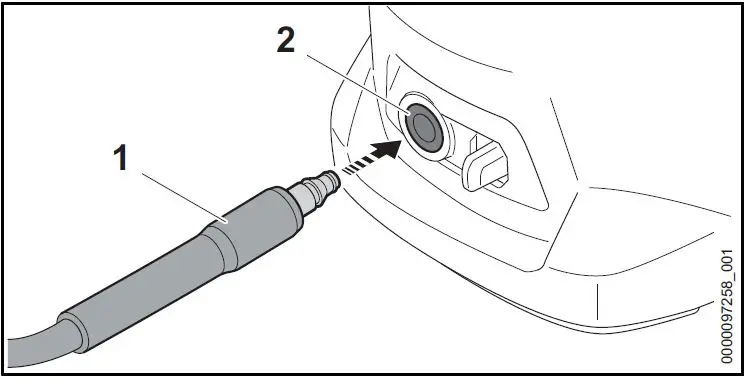 2

1

0000097258_001