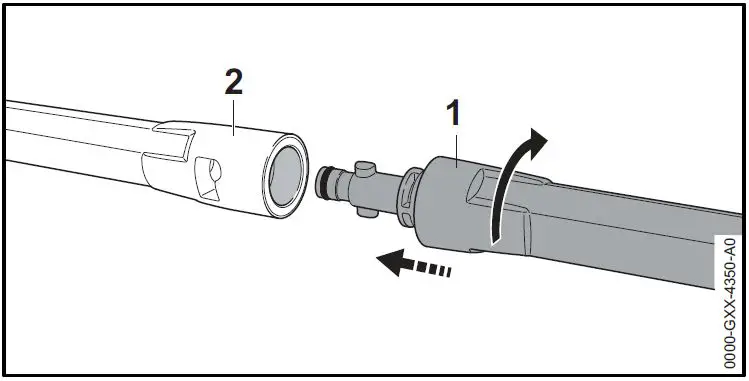 2
1
0000-GXX-4350-A0