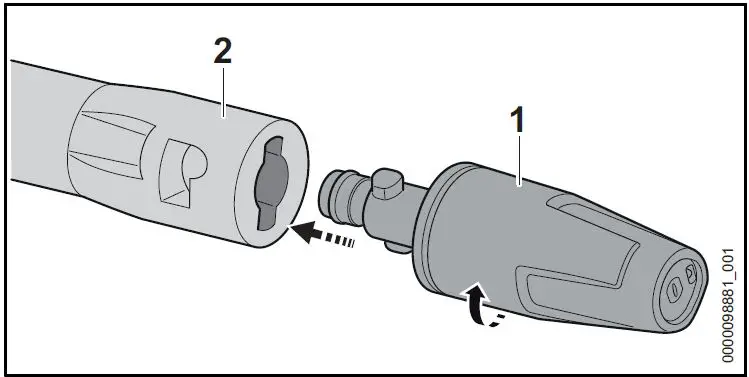 2
1
0000098881_001