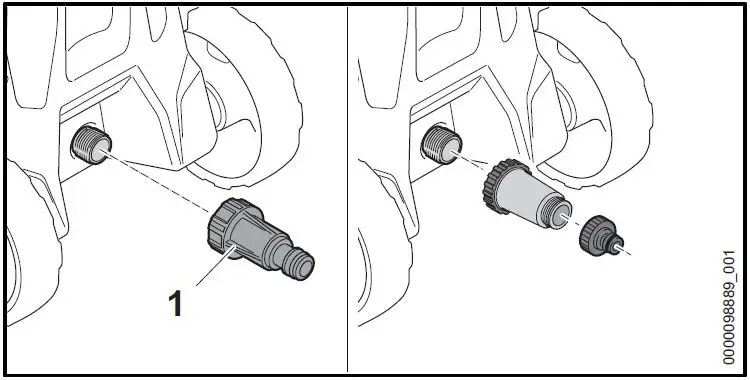 1

0000098889_001