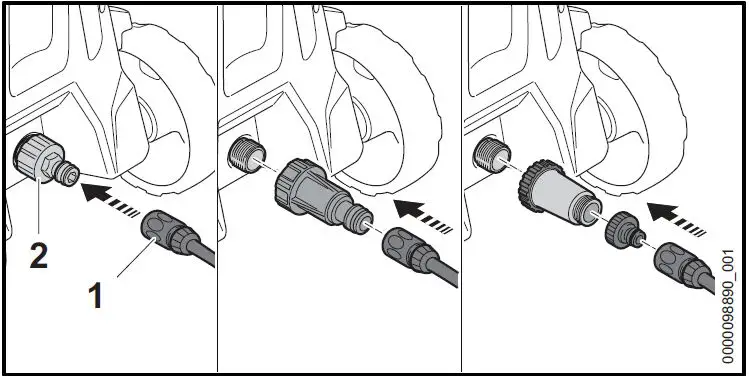 2
1
0000098890_001